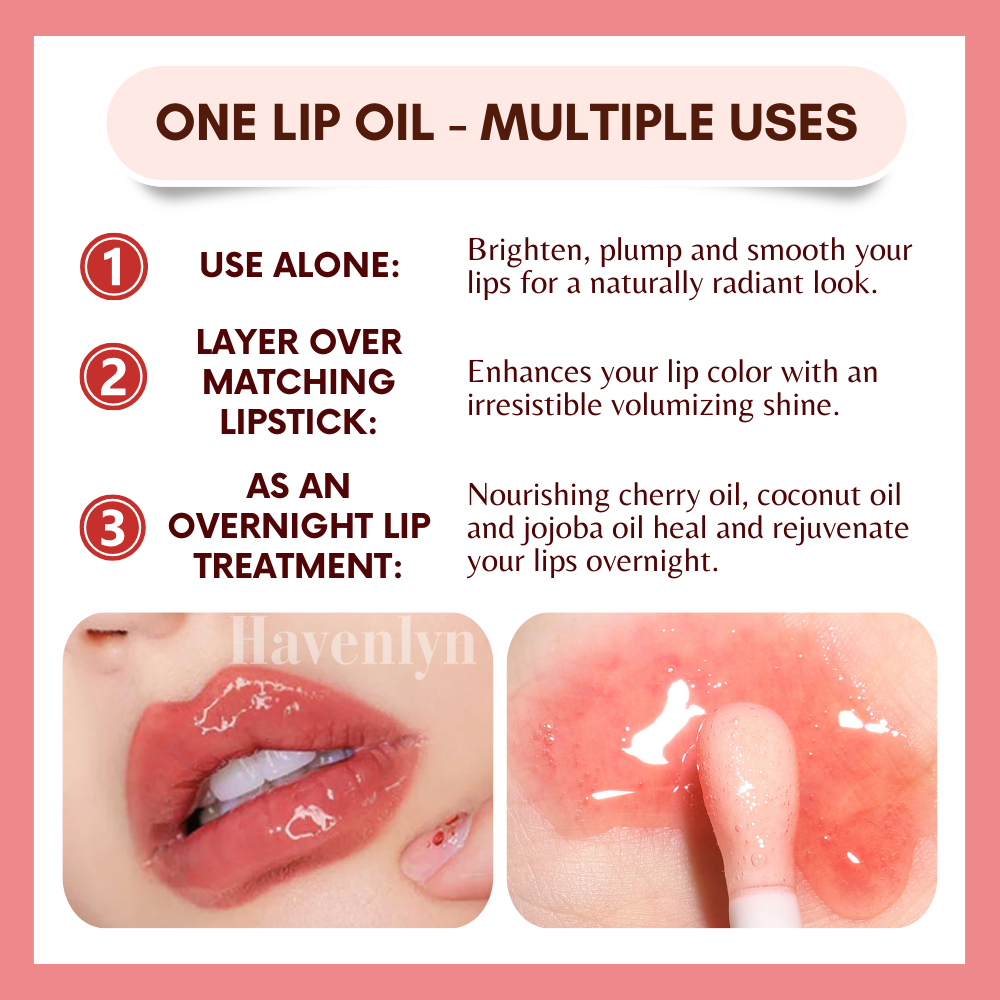 ONE LIP OIL - MULTIPLE USES

1 USE ALONE:

Brighten, plump and smooth your lips for a naturally radiant look.

2 LAYER OVER MATCHING LIPSTICK:

Enhances your lip color with an irresistible volumizing shine.

3 AS AN OVERNIGHT LIP TREATMENT:

Nourishing cherry oil, coconut oil and jojoba oil heal and rejuvenate your lips overnight.

Havenlyn